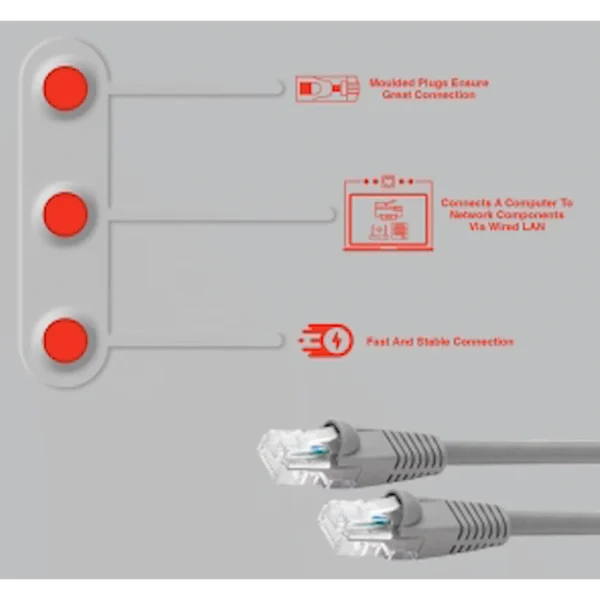 Moulded Plugs Ensure Great Connection

Connects A Computer To Network Components Via Wired LAN

Fast And Stable Connection