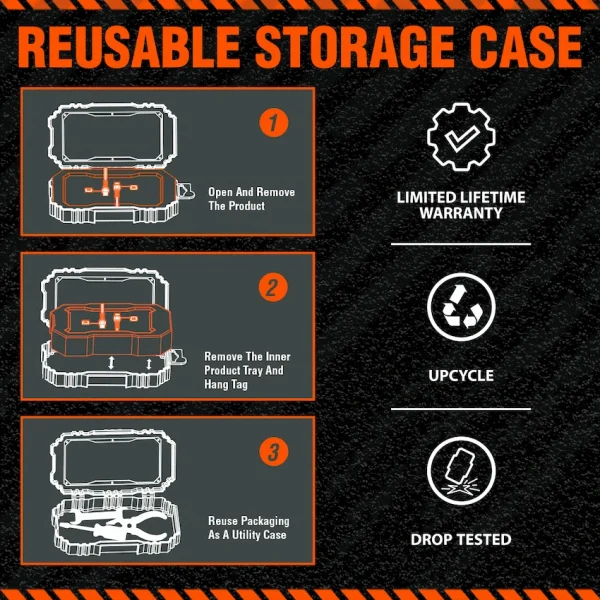 REUSABLE STORAGE CASE

1

Open And Remove The Product

2

Remove The Inner Product Tray And Hang Tag

3

Reuse Packaging As A Utility Case

LIMITED LIFETIME WARRANTY

UPCYCLE

DROP TESTED